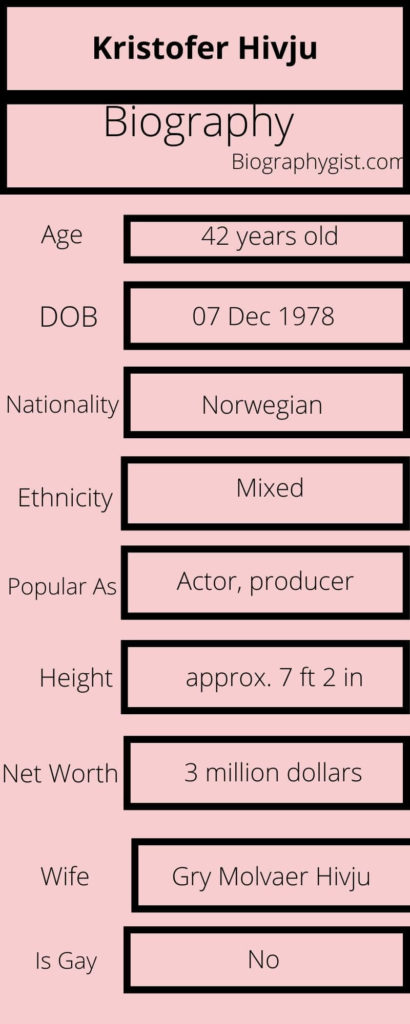 Kristofer Hivju

Biography
Biographygist.com

| | |
|---|---|
| Age | 42 years old |
| DOB | 07 Dec 1978 |
| Nationality | Norwegian |
| Ethnicity | Mixed |
| Popular As | Actor, producer |
| Height | approx. 7 ft 2 in |
| Net Worth | 3 million dollars |
| Wife | Gry Molvaer Hivju |
| Is Gay | No |