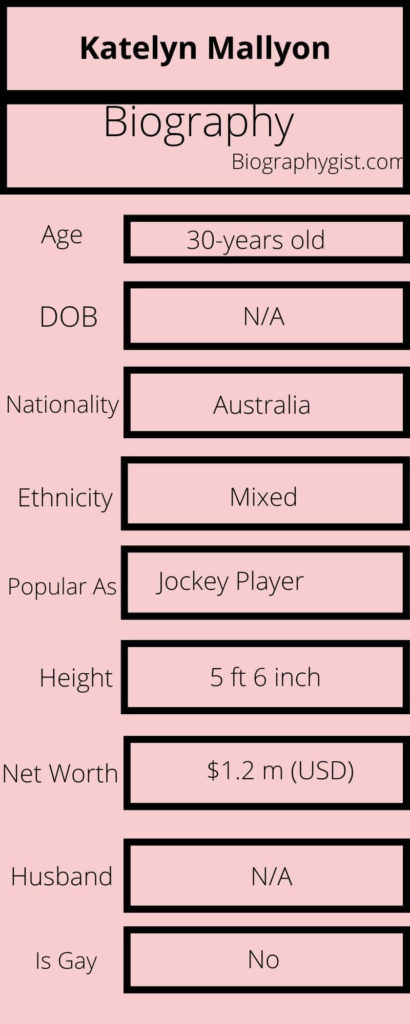 Katelyn Mallyon

Biography

Biographygist.com

| | |
|---|---|
| Age | 30-years old |
| DOB | N/A |
| Nationality | Australia |
| Ethnicity | Mixed |
| Popular As | Jockey Player |
| Height | 5 ft 6 inch |
| Net Worth | \$1.2 m (USD) |
| Husband | N/A |
| Is Gay | No |