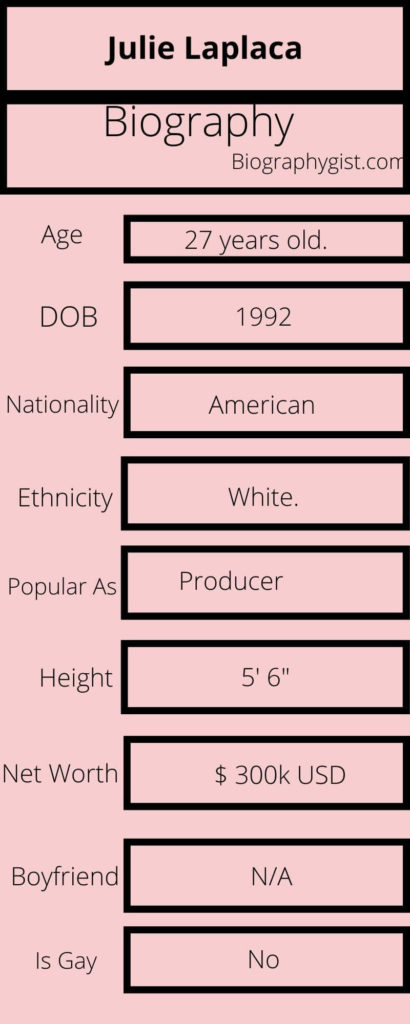 Julie Laplaca

Biography
Biographygist.com

| | |
|---|---|
| Age | 27 years old. |
| DOB | 1992 |
| Nationality | American |
| Ethnicity | White. |
| Popular As | Producer |
| Height | 5' 6" |
| Net Worth | $ 300k USD |
| Boyfriend | N/A |
| Is Gay | No |