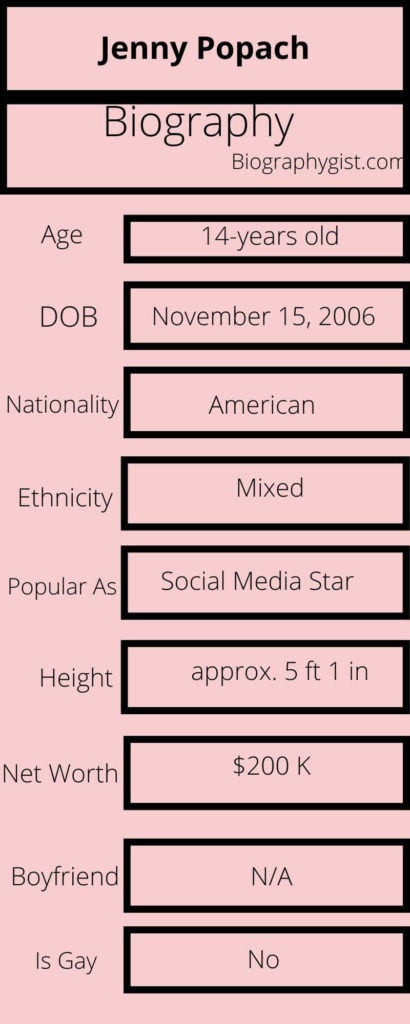 Jenny Popach

Biography

Biographygist.com

| | |
|---|---|
| Age | 14-years old |
| DOB | November 15, 2006 |
| Nationality | American |
| Ethnicity | Mixed |
| Popular As | Social Media Star |
| Height | approx. 5 ft 1 in |
| Net Worth | \$200 K |
| Boyfriend | N/A |
| Is Gay | No |