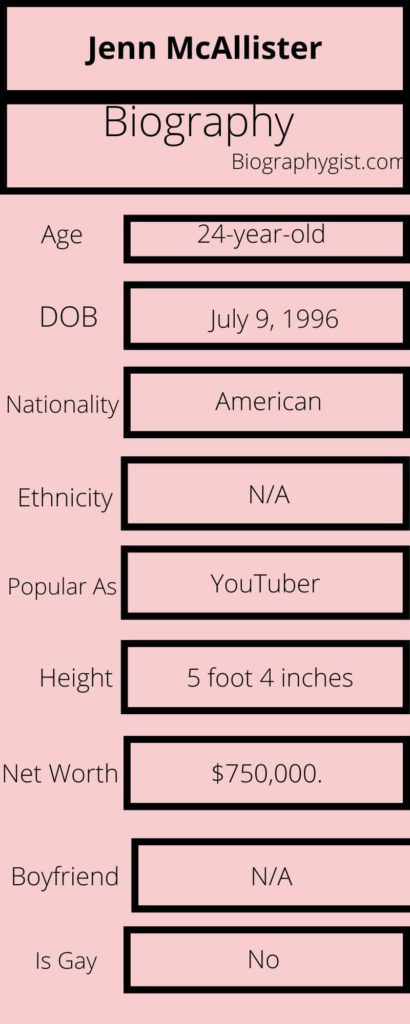 Jenn McAllister

Biography

Biographygist.com

| Age | 24-year-old |
|---|---|
| DOB | July 9, 1996 |
| Nationality | American |
| Ethnicity | N/A |
| Popular As | YouTuber |
| Height | 5 foot 4 inches |
| Net Worth | \$750,000. |
| Boyfriend | N/A |
| Is Gay | No |