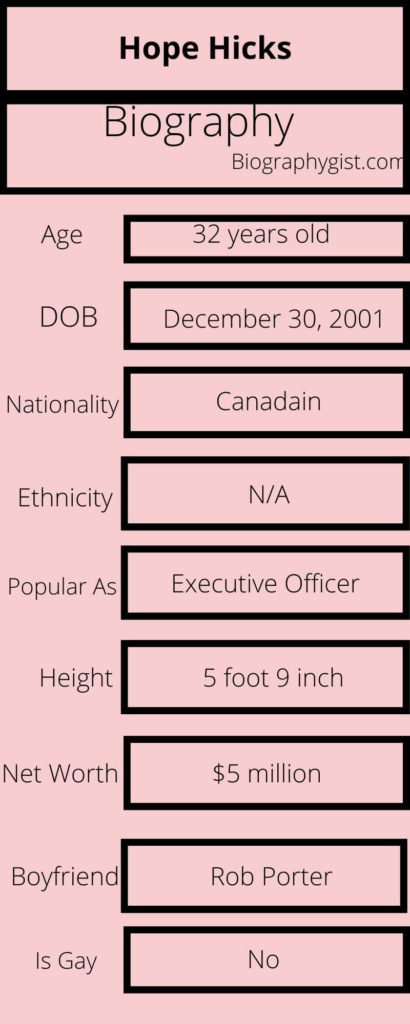 Hope Hicks

Biography
Biographygist.com

| | |
|---|---|
| Age | 32 years old |
| DOB | December 30, 2001 |
| Nationality | Canadain |
| Ethnicity | N/A |
| Popular As | Executive Officer |
| Height | 5 foot 9 inch |
| Net Worth | $5 million |
| Boyfriend | Rob Porter |
| Is Gay | No |