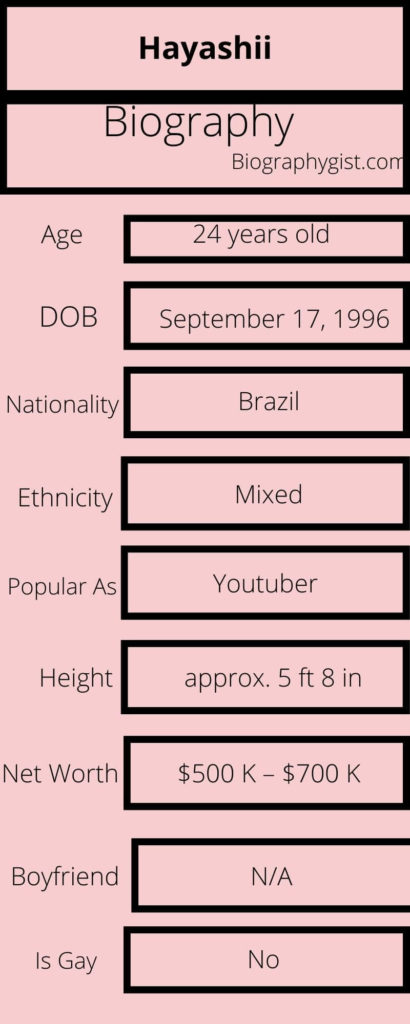 Hayashii

Biography
Biographygist.com

| | |
|---|---|
| Age | 24 years old |
| DOB | September 17, 1996 |
| Nationality | Brazil |
| Ethnicity | Mixed |
| Popular As | Youtuber |
| Height | approx. 5 ft 8 in |
| Net Worth | \$500 K – \$700 K |
| Boyfriend | N/A |
| Is Gay | No |