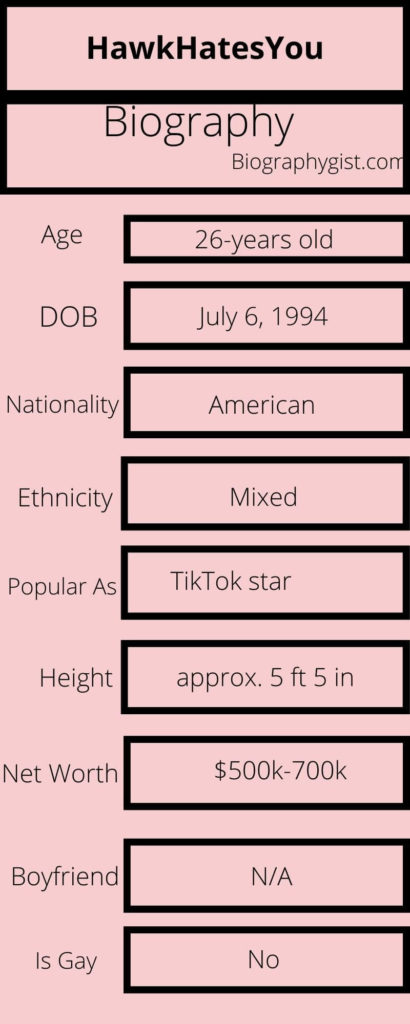 HawkHatesYou

Biography
Biographygist.com

| | |
|---|---|
| Age | 26-years old |
| DOB | July 6, 1994 |
| Nationality | American |
| Ethnicity | Mixed |
| Popular As | TikTok star |
| Height | approx. 5 ft 5 in |
| Net Worth | \$500k-700k |
| Boyfriend | N/A |
| Is Gay | No |