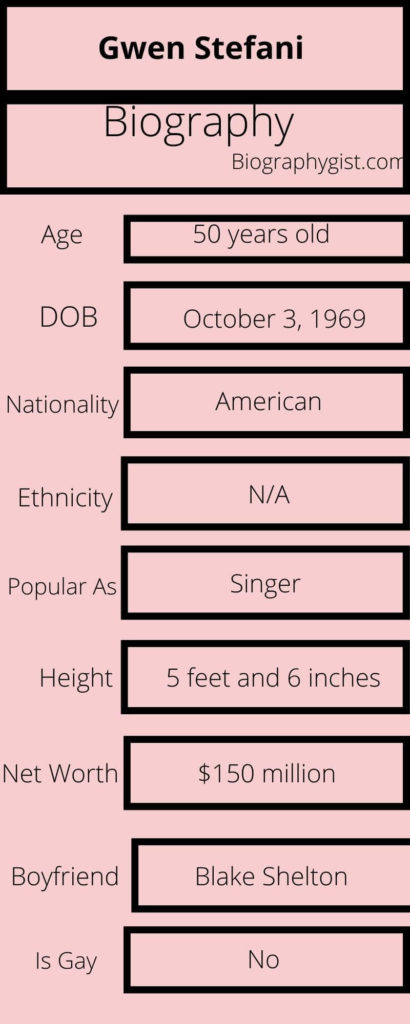 Gwen Stefani

Biography

Biographygist.com

| | |
|---|---|
| Age | 50 years old |
| DOB | October 3, 1969 |
| Nationality | American |
| Ethnicity | N/A |
| Popular As | Singer |
| Height | 5 feet and 6 inches |
| Net Worth | \$150 million |
| Boyfriend | Blake Shelton |
| Is Gay | No |