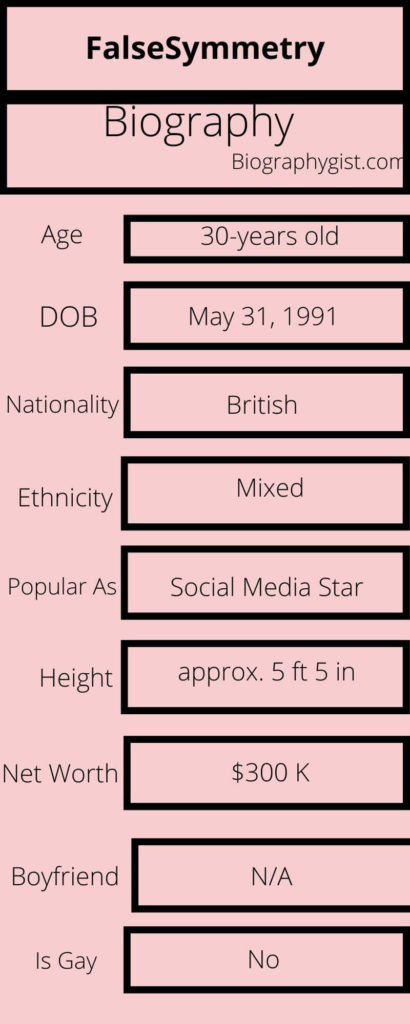 FalseSymmetry

Biography

Biographygist.com

| | |
|---|---|
| Age | 30-years old |
| DOB | May 31, 1991 |
| Nationality | British |
| Ethnicity | Mixed |
| Popular As | Social Media Star |
| Height | approx. 5 ft 5 in |
| Net Worth | \$300 K |
| Boyfriend | N/A |
| Is Gay | No |