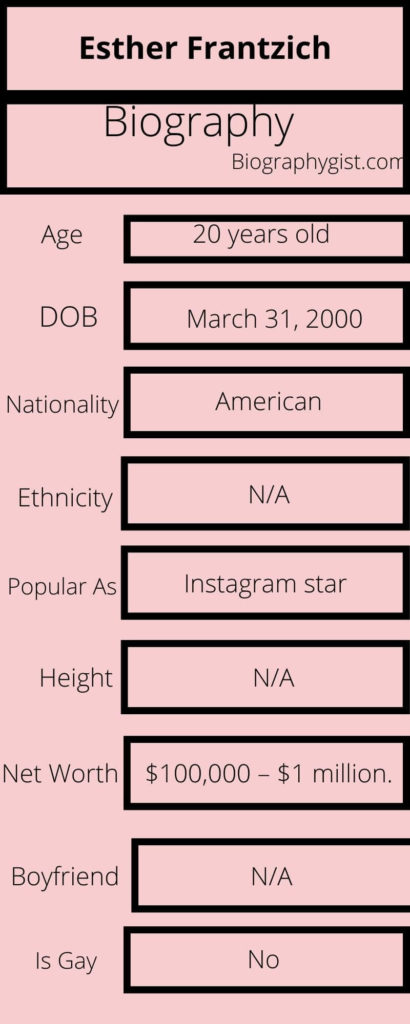 Esther Frantzich

Biography
Biographygist.com

| Age | 20 years old |
|---|---|
| DOB | March 31, 2000 |
| Nationality | American |
| Ethnicity | N/A |
| Popular As | Instagram star |
| Height | N/A |
| Net Worth | \$100,000 – \$1 million. |
| Boyfriend | N/A |
| Is Gay | No |