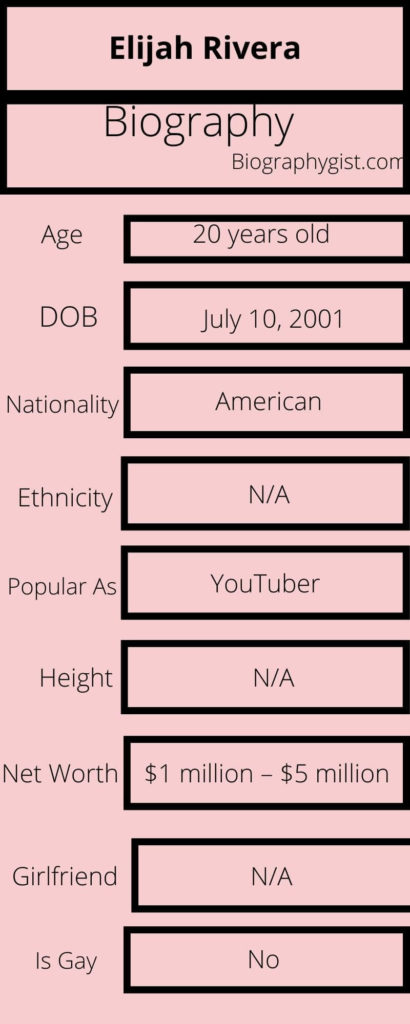 Elijah Rivera

Biography

Biographygist.com

| | |
|---|---|
| Age | 20 years old |
| DOB | July 10, 2001 |
| Nationality | American |
| Ethnicity | N/A |
| Popular As | YouTuber |
| Height | N/A |
| Net Worth | \$1 million – \$5 million |
| Girlfriend | N/A |
| Is Gay | No |