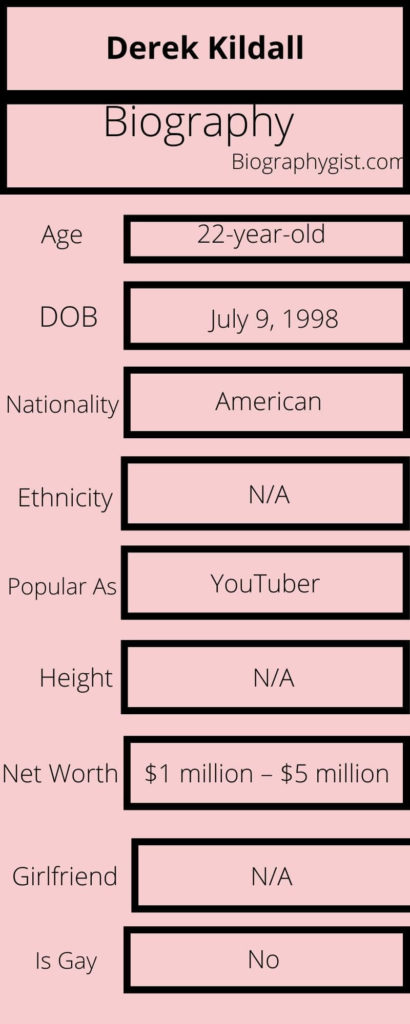 Derek Kildall

Biography
Biographygist.com

| | |
|---|---|
| Age | 22-year-old |
| DOB | July 9, 1998 |
| Nationality | American |
| Ethnicity | N/A |
| Popular As | YouTuber |
| Height | N/A |
| Net Worth | \$1 million – \$5 million |
| Girlfriend | N/A |
| Is Gay | No |