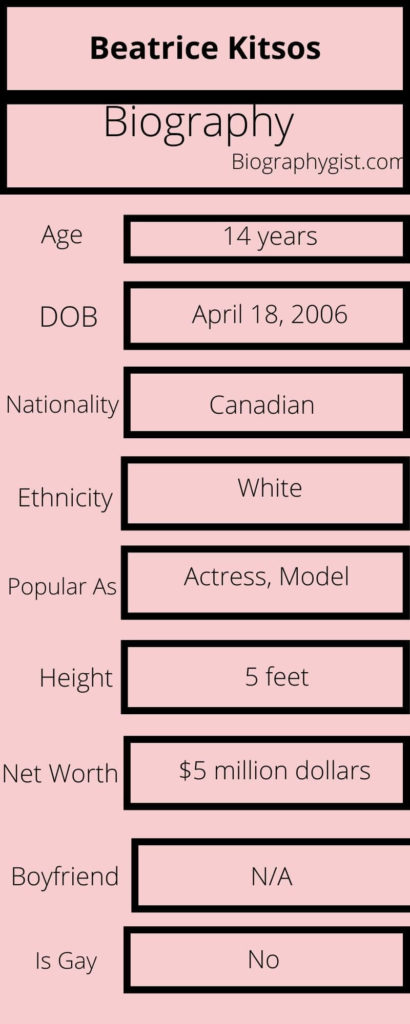 Beatrice Kitsos

Biography
Biographygist.com

| | |
|---|---|
| Age | 14 years |
| DOB | April 18, 2006 |
| Nationality | Canadian |
| Ethnicity | White |
| Popular As | Actress, Model |
| Height | 5 feet |
| Net Worth | $5 million dollars |
| Boyfriend | N/A |
| Is Gay | No |