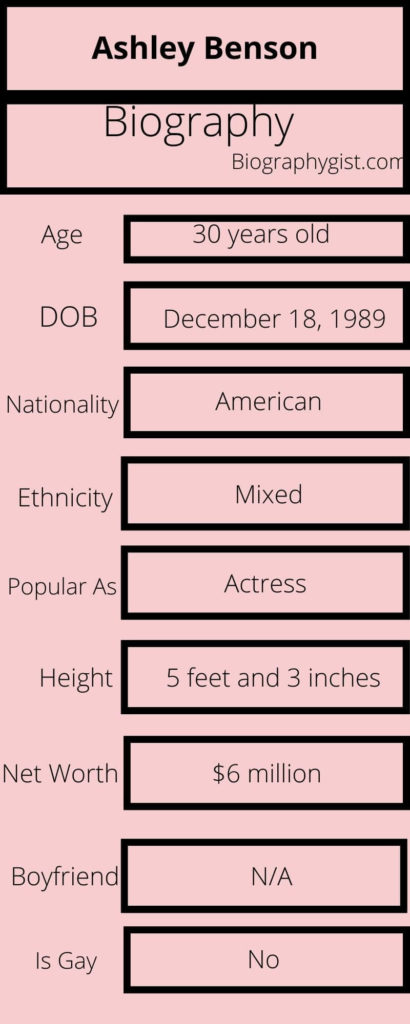 Ashley Benson

Biography
Biographygist.com

| Age | 30 years old |
|---|---|
| DOB | December 18, 1989 |
| Nationality | American |
| Ethnicity | Mixed |
| Popular As | Actress |
| Height | 5 feet and 3 inches |
| Net Worth | \$6 million |
| Boyfriend | N/A |
| Is Gay | No |