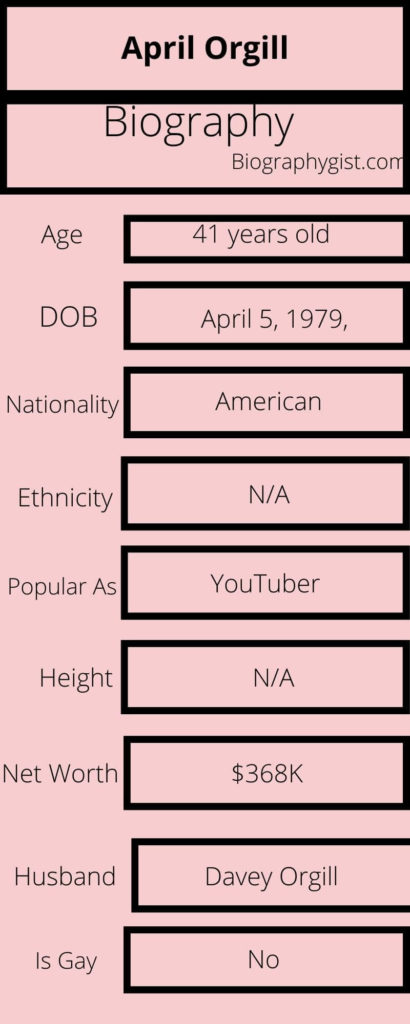 April Orgill

Biography
Biographygist.com

| | |
|---|---|
| Age | 41 years old |
| DOB | April 5, 1979, |
| Nationality | American |
| Ethnicity | N/A |
| Popular As | YouTuber |
| Height | N/A |
| Net Worth | \$368K |
| Husband | Davey Orgill |
| Is Gay | No |