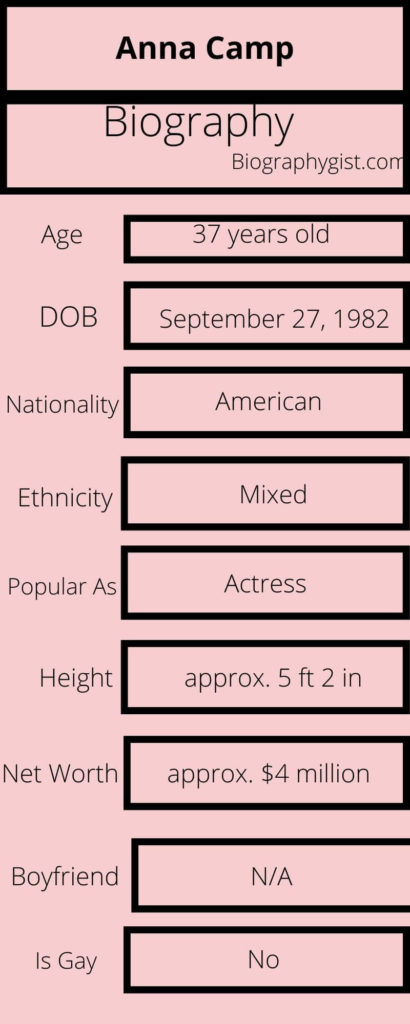 Anna Camp

Biography

Biographygist.com

| | |
|---|---|
| Age | 37 years old |
| DOB | September 27, 1982 |
| Nationality | American |
| Ethnicity | Mixed |
| Popular As | Actress |
| Height | approx. 5 ft 2 in |
| Net Worth | approx. \$4 million |
| Boyfriend | N/A |
| Is Gay | No |